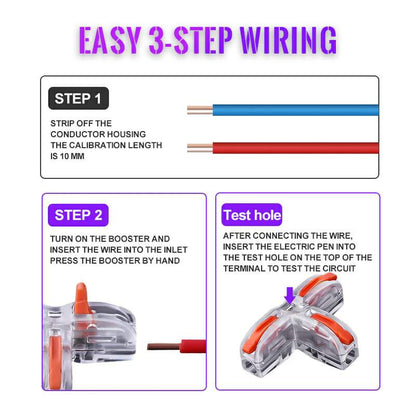 EASY 3-STEP WIRING

STEP 1

STRIP OFF THE CONDUCTOR HOUSING THE CALIBRATION LENGTH IS 10 MM

STEP 2

TURN ON THE BOOSTER AND INSERT THE WIRE INTO THE INLET PRESS THE BOOSTER BY HAND

Test hole

AFTER CONNECTING THE WIRE, INSERT THE ELECTRIC PEN INTO THE TEST HOLE ON THE TOP OF THE TERMINAL TO TEST THE CIRCUIT