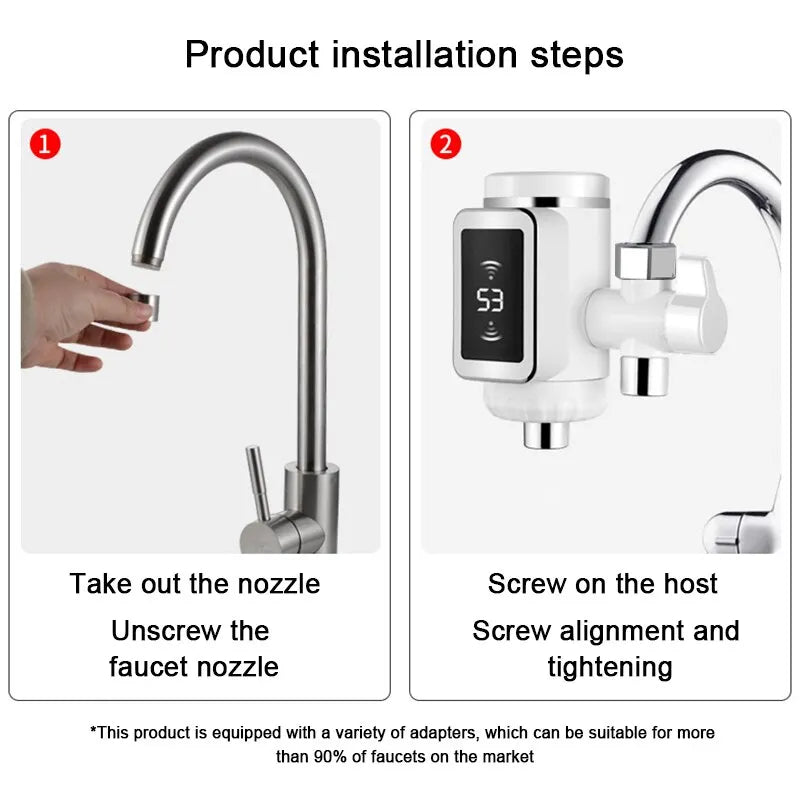 Product installation steps

1

Take out the nozzle

Unscrew the faucet nozzle

2

53

Screw on the host

Screw alignment and tightening

*This product is equipped with a variety of adapters, which can be suitable for more than 90% of faucets on the market