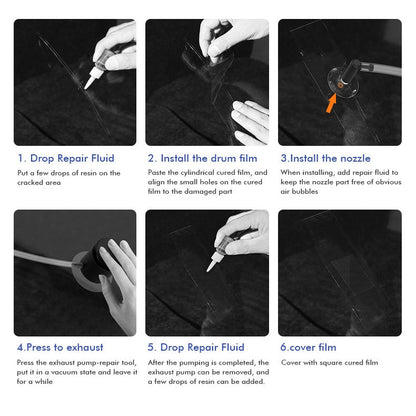 1. Drop Repair Fluid

Put a few drops of resin on the cracked area

2. Install the drum film

Paste the cylindrical cured film, and align the small holes on the cured film to the damaged part

3.Install the nozzle

When installing, add repair fluid to keep the nozzle part free of obvious air bubbles

4.Press to exhaust

Press the exhaust pump-repair tool, put it in a vacuum state and leave it for a while

5. Drop Repair Fluid

After the pumping is completed, the exhaust pump can be removed, and a few drops of resin can be added.

6.cover film

Cover with square cured film